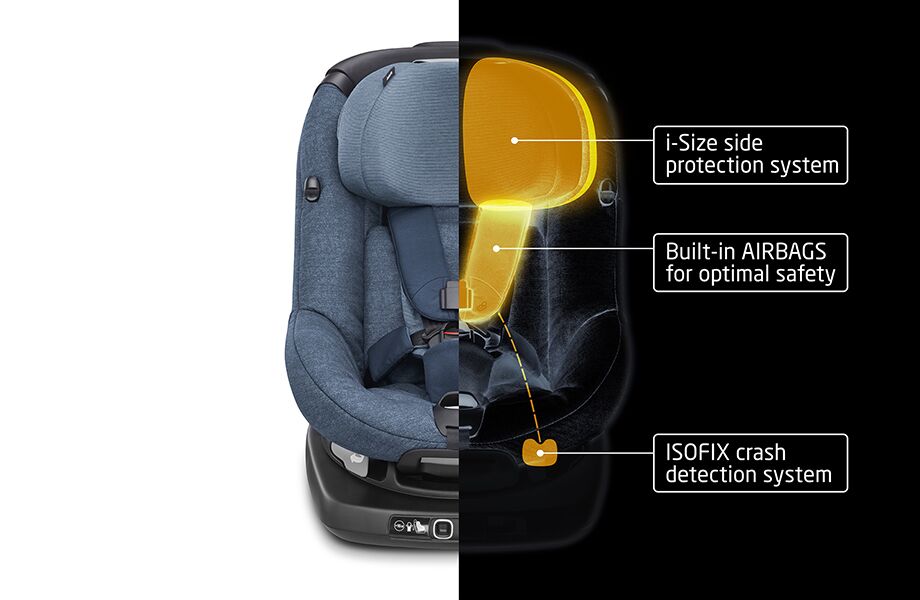 i-Size side protection system

Built-in AIRBAGS for optimal safety

ISOFIX crash detection system