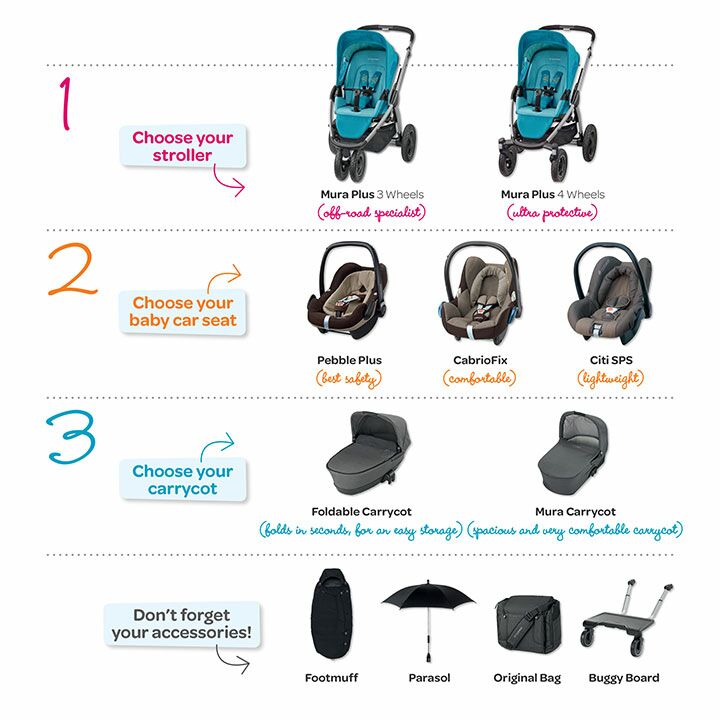 1

Choose your stroller

Mura Plus 3 Wheels
(off-road specialist)

Mura Plus 4 Wheels
(ultra protective)

2

Choose your baby car seat

Pebble Plus
(best safety)

CabrioFix
(comfortable)

Citi SPS
(lightweight)

3

Choose your carrycot

Foldable Carrycot
(folds in seconds, for an easy storage)

Mura Carrycot
(spacious and very comfortable carrycot)

Don't forget your accessories!

Footmuff

Parasol

Original Bag

Buggy Board