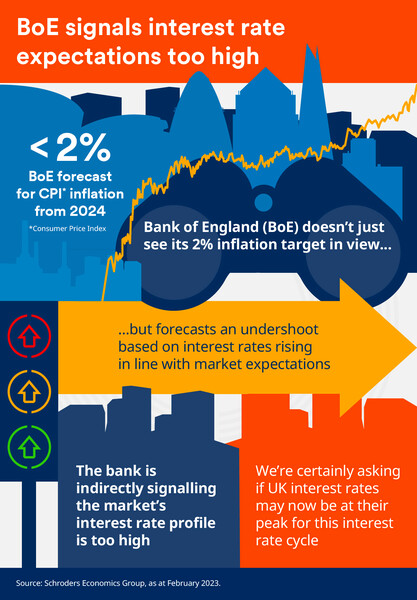 BoE signals interest rate expectations too high

< 2%

BoE forecast for CPI* inflation from 2024

*Consumer Price Index

Bank of England (BoE) doesn't just see its 2% inflation target in view...

...but forecasts an undershoot based on interest rates rising in line with market expectations

The bank is indirectly signalling the market's interest rate profile is too high

We're certainly asking if UK interest rates may now be at their peak for this interest rate cycle

Source: Schroders Economics Group, as at February 2023.