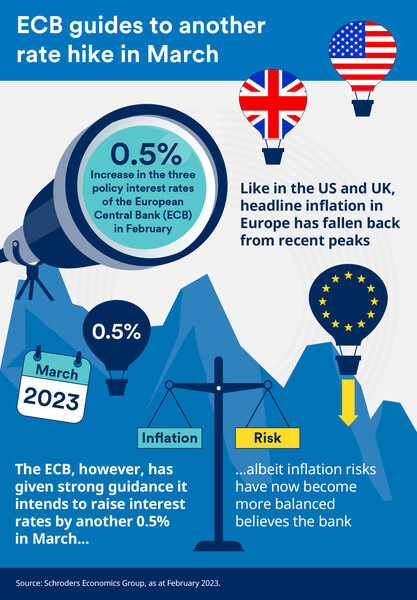 ECB guides to another rate hike in March

0.5%
Increase in the three policy interest rates of the European Central Bank (ECB) in February

Like in the US and UK, headline inflation in Europe has fallen back from recent peaks

0.5%

March
2023

Inflation

Risk

The ECB, however, has given strong guidance it intends to raise interest rates by another 0.5% in March...

...albeit inflation risks have now become more balanced believes the bank

Source: Schroders Economics Group, as at February 2023.